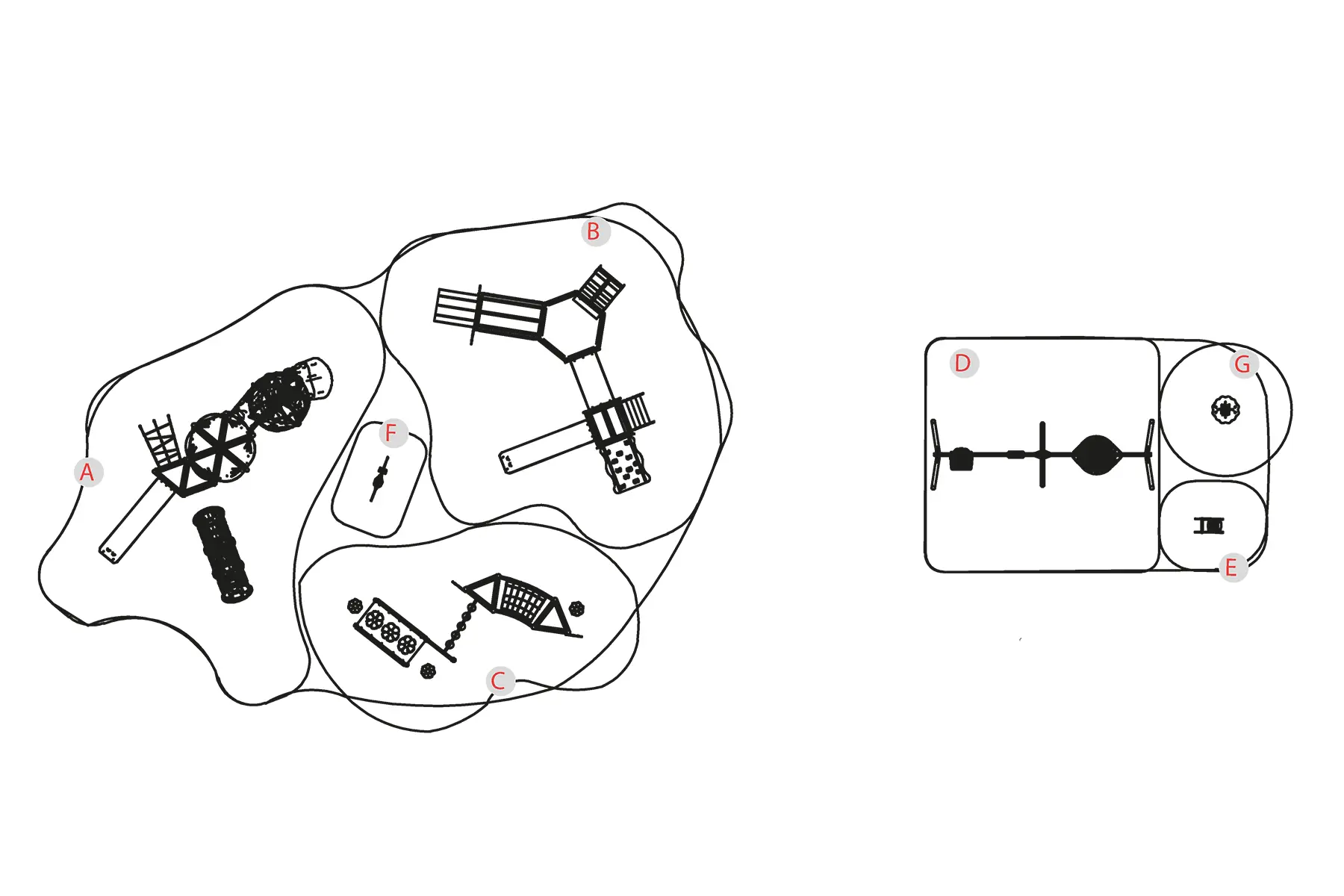 B

A

F

C

D

G

E